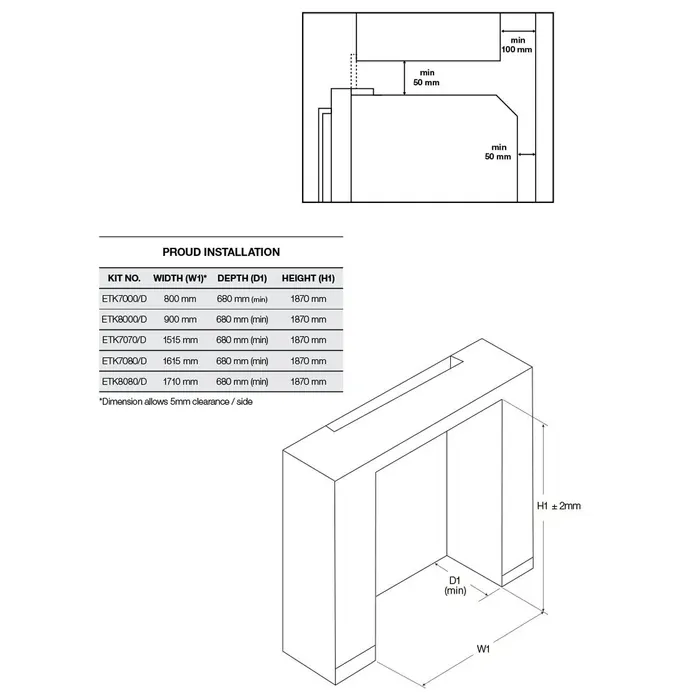 min
100 mm

min
50 mm

min
50 mm

PROUD INSTALLATION

| KIT NO. | WIDTH (W1)* | DEPTH (D1) | HEIGHT (H1) |
|---|---|---|---|
| ETK7000/D | 800 mm | 680 mm (min) | 1870 mm |
| ETK8000/D | 900 mm | 680 mm (min) | 1870 mm |
| ETK7070/D | 1515 mm | 680 mm (min) | 1870 mm |
| ETK7080/D | 1615 mm | 680 mm (min) | 1870 mm |
| ETK8080/D | 1710 mm | 680 mm (min) | 1870 mm |

*Dimension allows 5mm clearance / side

H1 ± 2mm

D1
(min)

W1